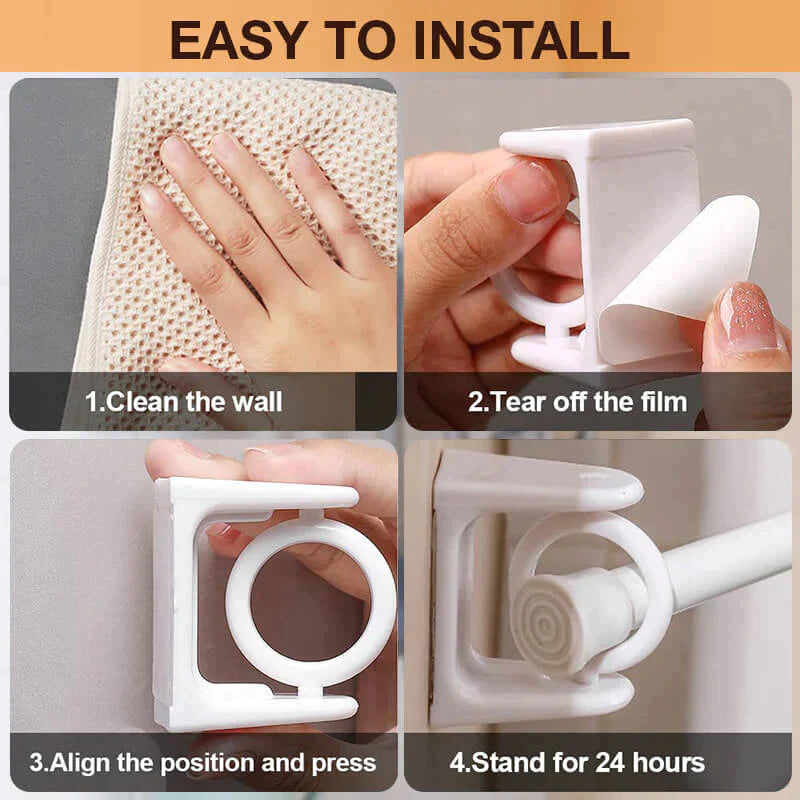 EASY TO INSTALL

1.Clean the wall

2.Tear off the film

3.Align the position and press

4.Stand for 24 hours