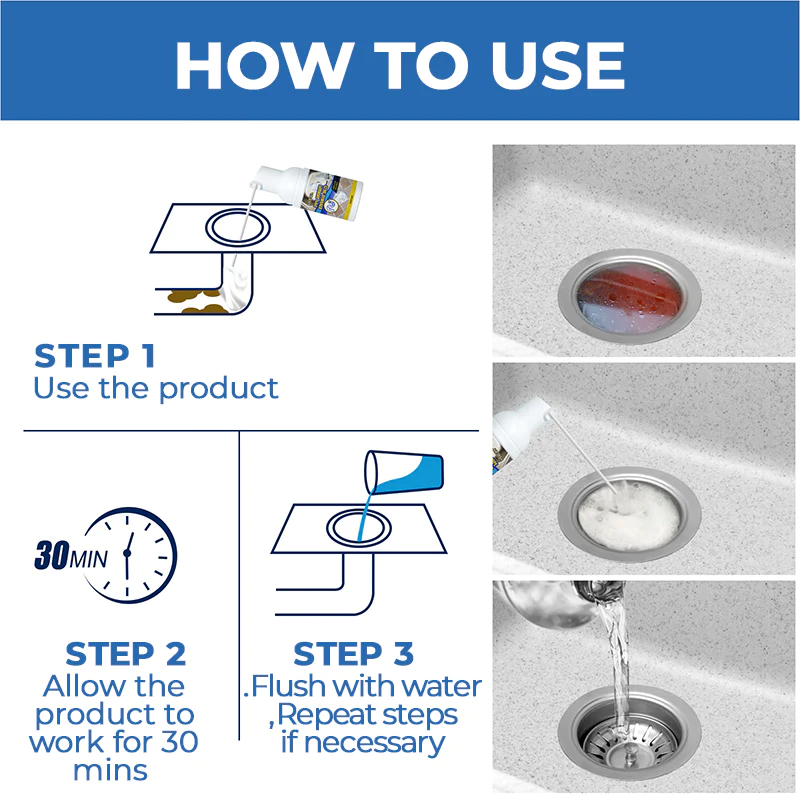 HOW TO USE

STEP 1
Use the product

30MIN

STEP 2
Allow the product to work for 30 mins

STEP 3
.Flush with water ,Repeat steps if necessary